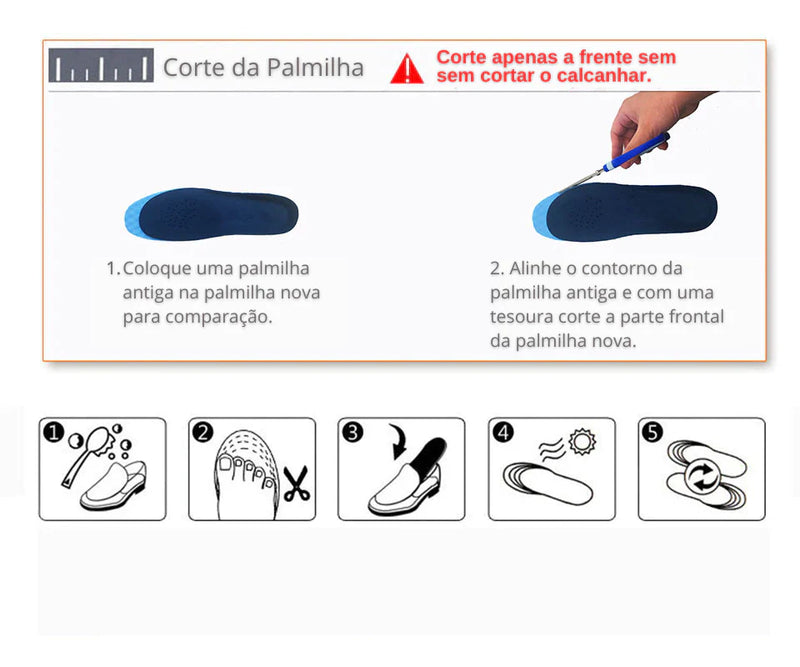 Corte da Palmilha

Corte apenas a frente sem sem cortar o calcanhar.

1. Coloque uma palmilha antiga na palmilha nova para comparação.

2. Alinhe o contorno da palmilha antiga e com uma tesoura corte a parte frontal da palmilha nova.

1

2

3

4

5